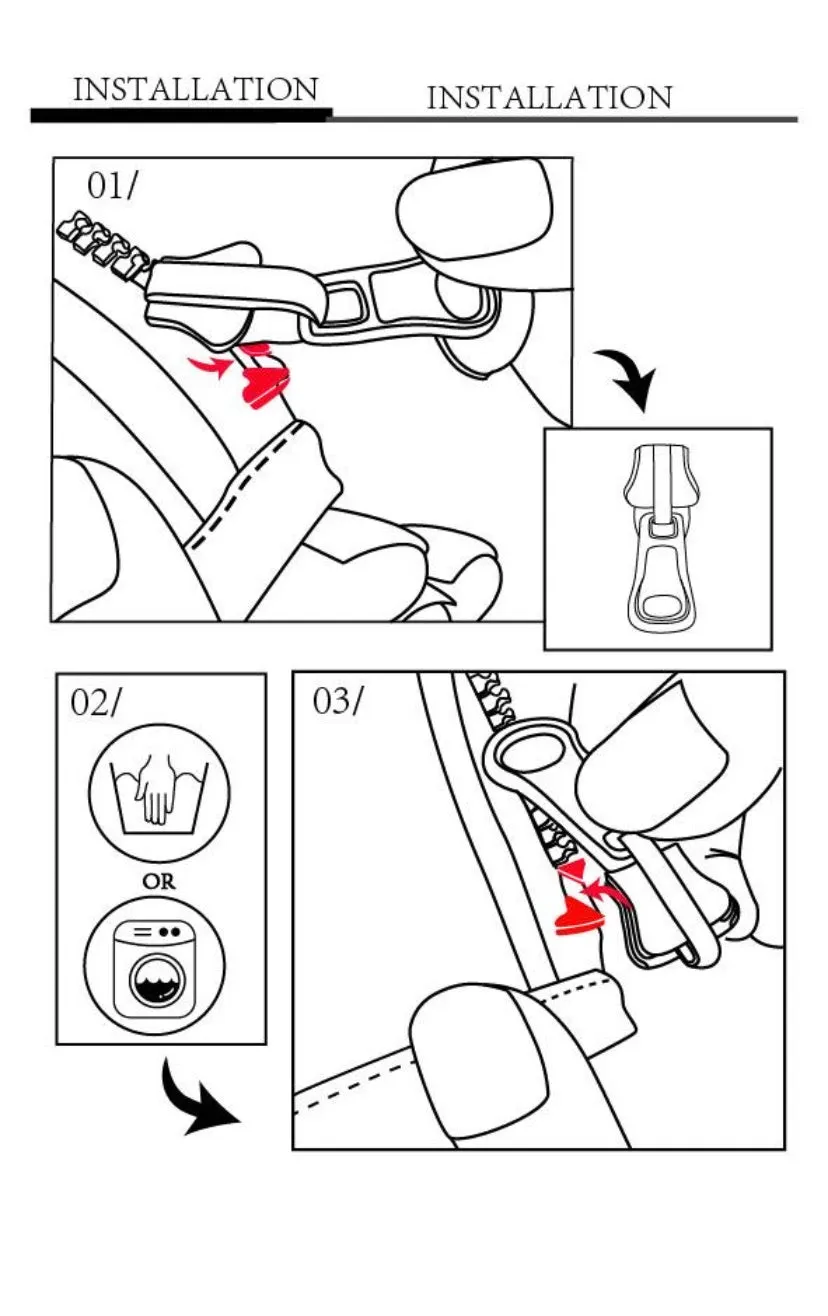 INSTALLATION INSTALLATION

01/

02/

OR

03/